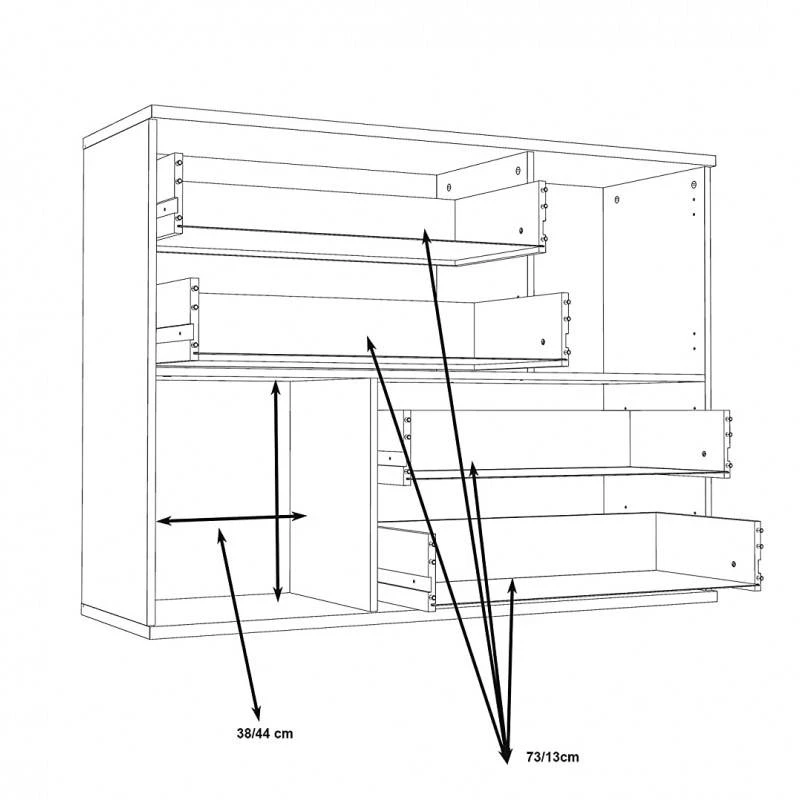 38/44 cm

73/13cm